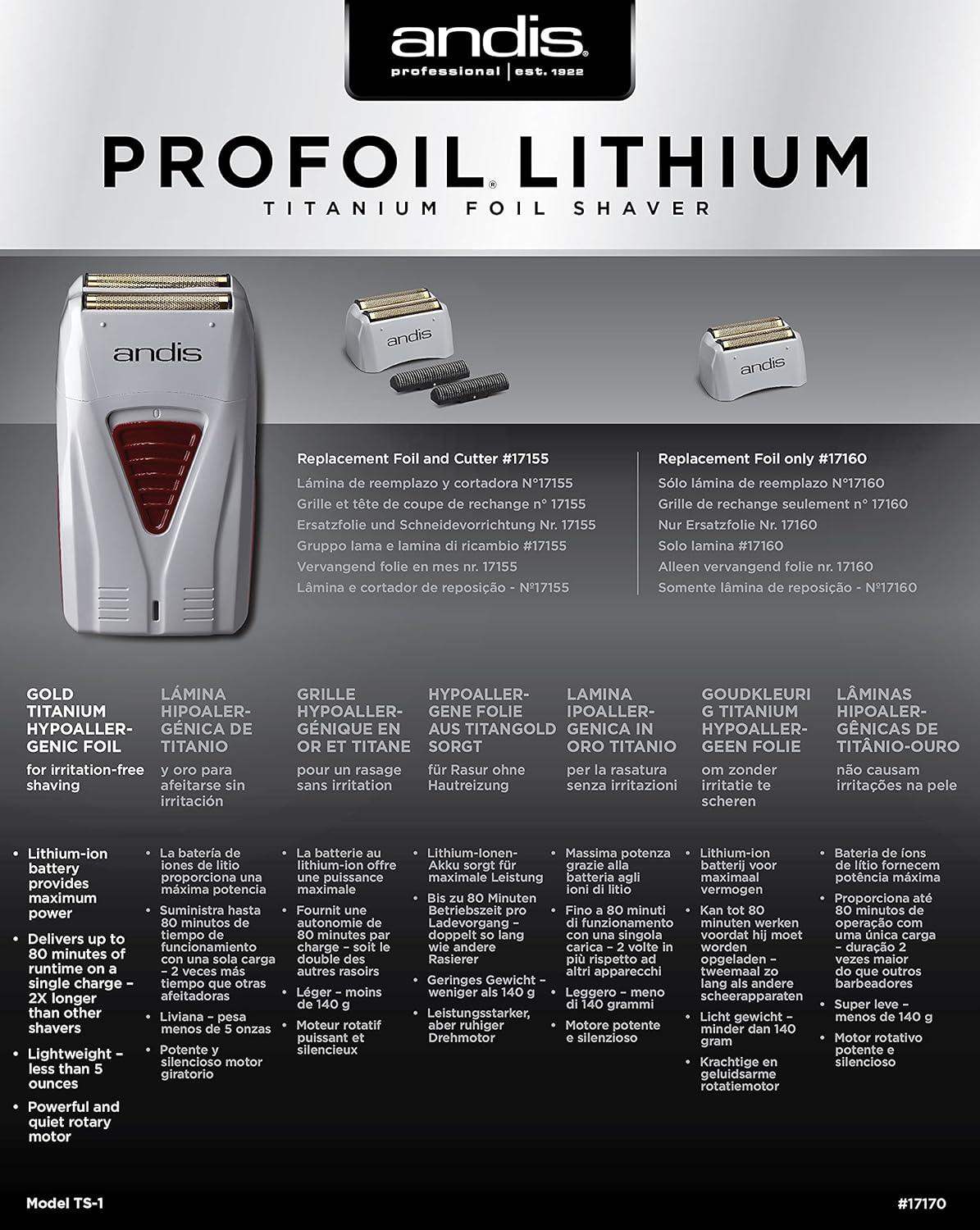 andis
professional | est. 1922

PROFOIL® LITHIUM
TITANIUM FOIL SHAVER

andis

andis

andis

Replacement Foil and Cutter #17155
Lámina de reemplazo y cortadora N°17155
Grille et tête de coupe de rechange n° 17155
Ersatzfolie und Schneidevorrichtung Nr. 17155
Gruppo lama e lamina di ricambio #17155
Vervangend folie en mes nr. 17155
Lâmina e cortador de reposição - N°17155

Replacement Foil only #17160
Sólo lámina de reemplazo N°17160
Grille de rechange seulement n° 17160
Nur Ersatzfolie Nr. 17160
Solo lamina #17160
Alleen vervangend folie nr. 17160
Somente lâmina de reposição - N°17160

GOLD TITANIUM HYPOALLERGENIC FOIL
for irritation-free shaving

• Lithium-ion battery provides maximum power
• Delivers up to 80 minutes of runtime on a single charge – 2X longer than other shavers
• Lightweight – less than 5 ounces
• Powerful and quiet rotary motor

LÁMINA HIPOALERGÉNICA DE TITANIO
y oro para afeitarse sin irritación

• La batería de iones de litio proporciona una máxima potencia
• Suministra hasta 80 minutos de tiempo de funcionamiento con una sola carga – 2 veces más tiempo que otras afeitadoras
• Liviana – pesa menos de 5 onzas
• Potente y silencioso motor giratorio

GRILLE HYPOALLERGÉNIQUE EN OR ET TITANE
pour un rasage sans irritation

• La batterie au lithium-ion offre une puissance maximale
• Fournit une autonomie de 80 minutes par charge – soit le double des autres rasoirs
• Léger – moins de 140 g
• Moteur rotatif puissant et silencieux

HYPOALLERGENE FOLIE AUS TITANGOLD SORGT
für Rasur ohne Hautreizung

• Lithium-Ionen-Akku sorgt für maximale Leistung
• Bis zu 80 Minuten Betriebszeit pro Ladevorgang – doppelt so lang wie andere Rasierer
• Geringes Gewicht – weniger als 140 g
• Leistungsstarker, aber ruhiger Drehmotor

LAMINA IPOALLERGENICA IN ORO TITANIO
per la rasatura senza irritazioni

• Massima potenza grazie alla batteria agli ioni di litio
• Fino a 80 minuti di funzionamento con una singola carica – 2 volte in più rispetto ad altri apparecchi
• Leggero – meno di 140 grammi
• Motore potente e silenzioso

GOUDKLEURIG TITANIUM HYPOALLERGEEN FOLIE
om zonder irritatie te scheren

• Lithium-ion batterij voor maximaal vermogen
• Kan tot 80 minuten werken voordat hij moet worden opgeladen – tweemaal zo lang als andere scheerapparaten
• Licht gewicht – minder dan 140 gram
• Krachtige en geluidsarme rotatiemotor

LÂMINAS HIPOALERGÊNICAS DE TITÂNIO-OURO
não causam irritações na pele

• Bateria de íons de lítio fornecem potência máxima
• Proporciona até 80 minutos de operação com uma única carga – duração 2 vezes maior do que outros barbeadores
• Super leve – menos de 140 g
• Motor rotativo potente e silencioso

Model TS-1
#17170