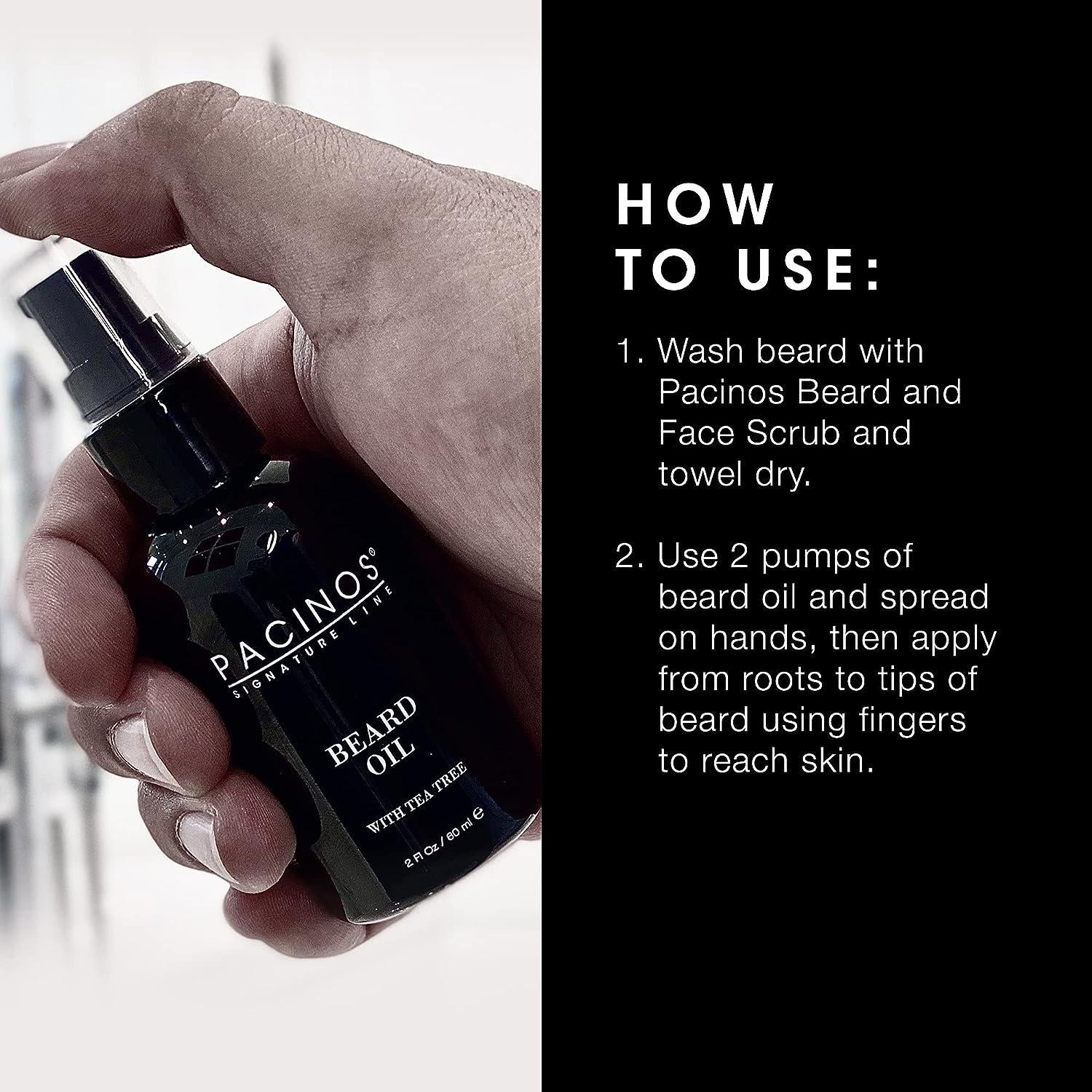 PACINOS®
SIGNATURE LINE

BEARD OIL

WITH TEA TREE

2 Fl Oz / 60 ml ℮

HOW TO USE:

1. Wash beard with Pacinos Beard and Face Scrub and towel dry.

2. Use 2 pumps of beard oil and spread on hands, then apply from roots to tips of beard using fingers to reach skin.