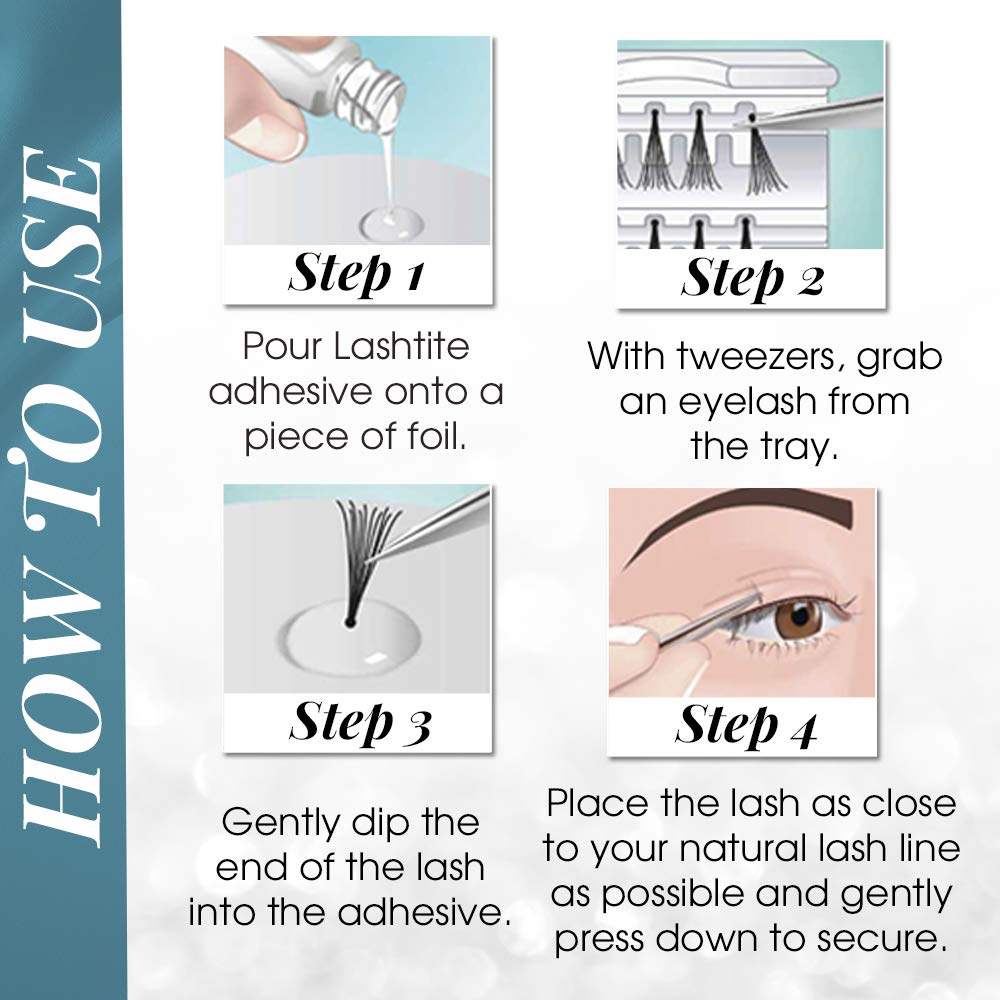 HOW TO USE

Step 1

Pour Lashtite adhesive onto a piece of foil.

Step 2

With tweezers, grab an eyelash from the tray.

Step 3

Gently dip the end of the lash into the adhesive.

Step 4

Place the lash as close to your natural lash line as possible and gently press down to secure.