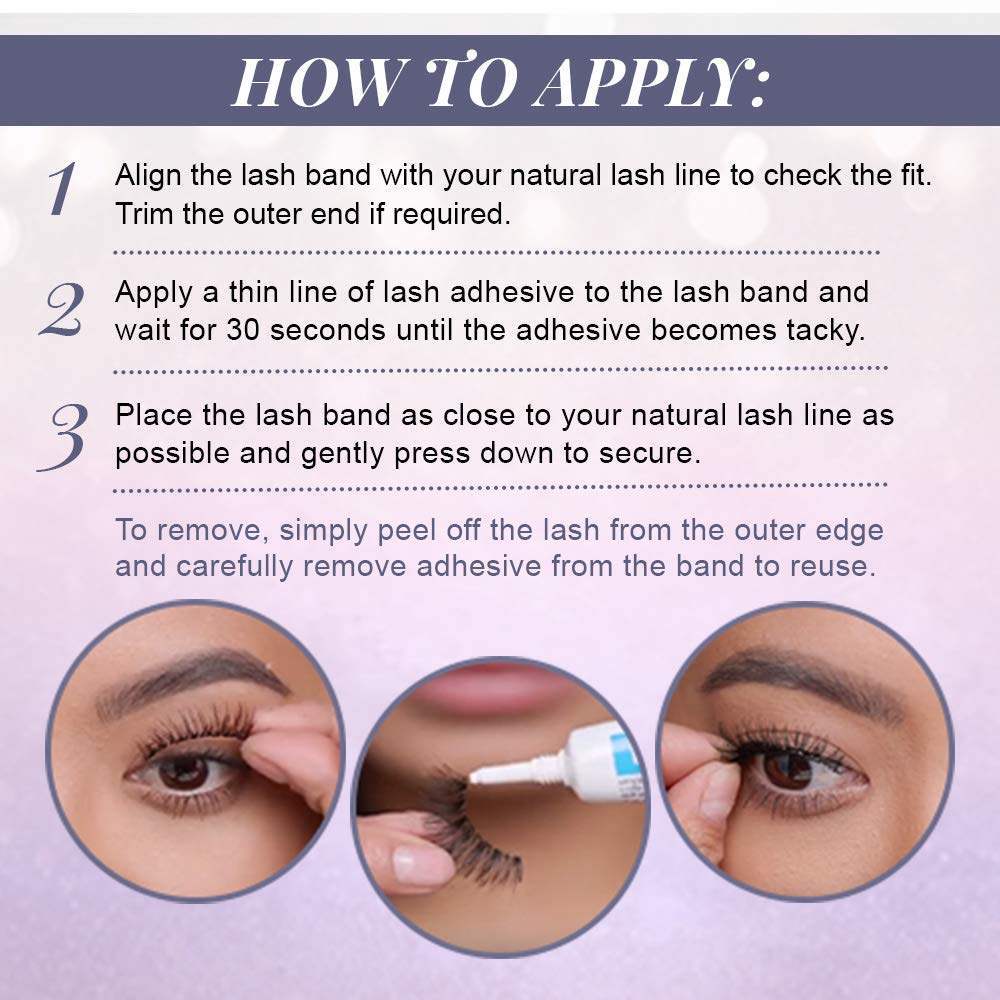 HOW TO APPLY:

1 Align the lash band with your natural lash line to check the fit. Trim the outer end if required.

2 Apply a thin line of lash adhesive to the lash band and wait for 30 seconds until the adhesive becomes tacky.

3 Place the lash band as close to your natural lash line as possible and gently press down to secure.

To remove, simply peel off the lash from the outer edge and carefully remove adhesive from the band to reuse.