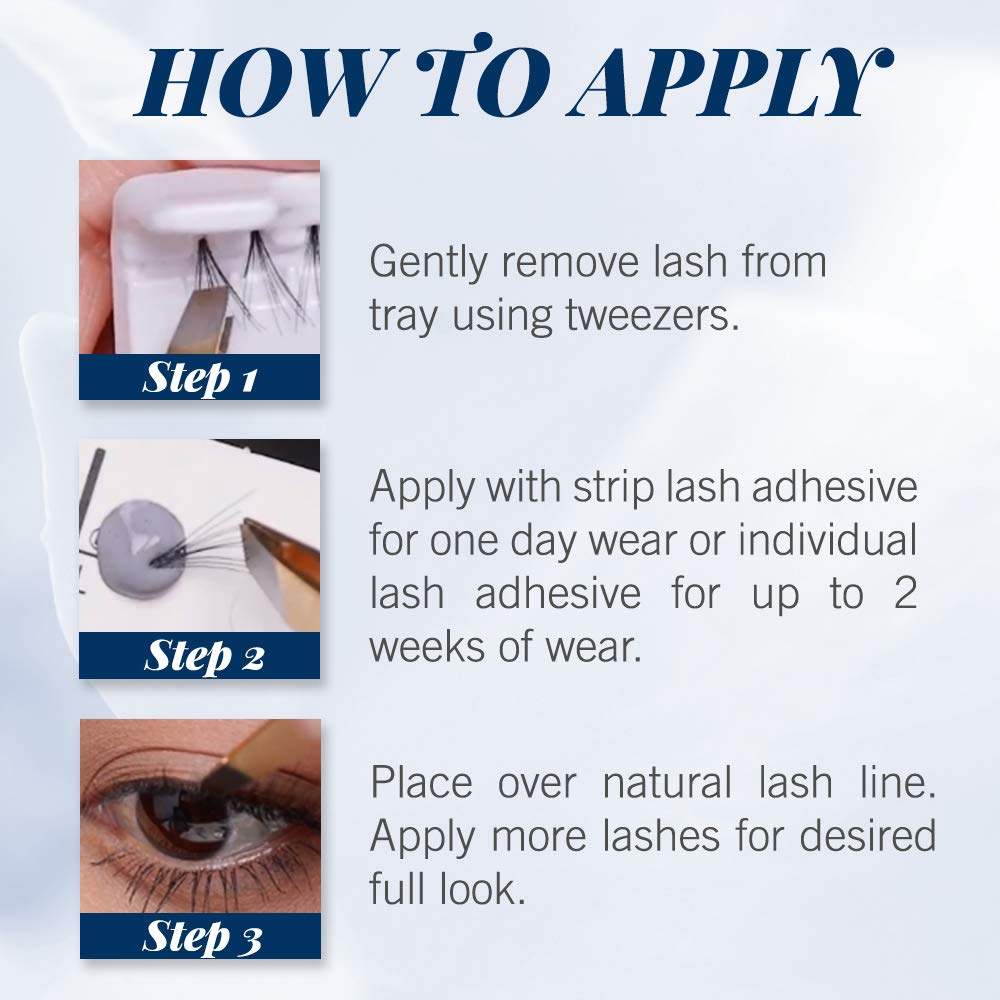 HOW TO APPLY

Step 1

Gently remove lash from tray using tweezers.

Step 2

Apply with strip lash adhesive for one day wear or individual lash adhesive for up to 2 weeks of wear.

Step 3

Place over natural lash line. Apply more lashes for desired full look.