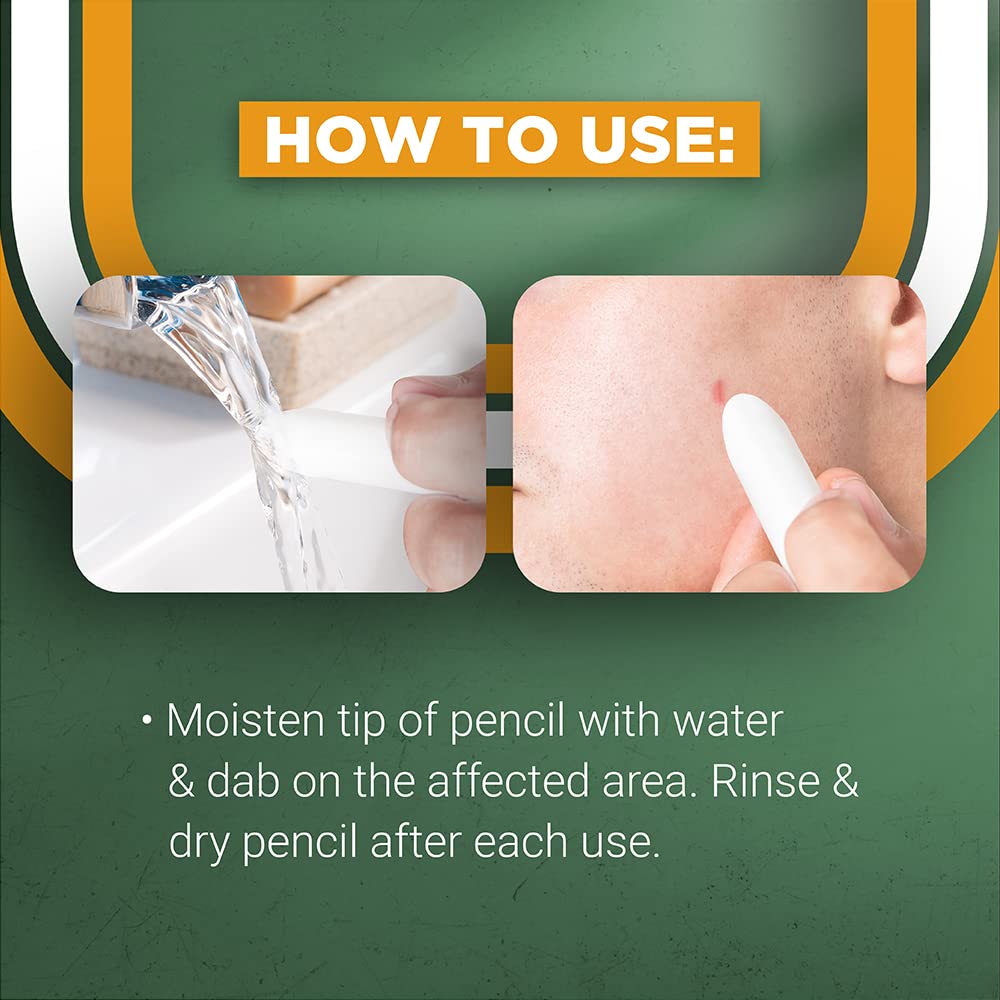 HOW TO USE:

• Moisten tip of pencil with water & dab on the affected area. Rinse & dry pencil after each use.