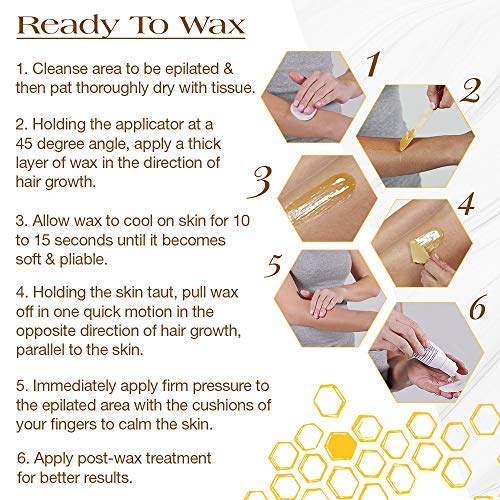 Ready To Wax

1. Cleanse area to be epilated & then pat thoroughly dry with tissue.

2. Holding the applicator at a 45 degree angle, apply a thick layer of wax in the direction of hair growth.

3. Allow wax to cool on skin for 10 to 15 seconds until it becomes soft & pliable.

4. Holding the skin taut, pull wax off in one quick motion in the opposite direction of hair growth, parallel to the skin.

5. Immediately apply firm pressure to the epilated area with the cushions of your fingers to calm the skin.

6. Apply post-wax treatment for better results.

1

2

3

4

5

6