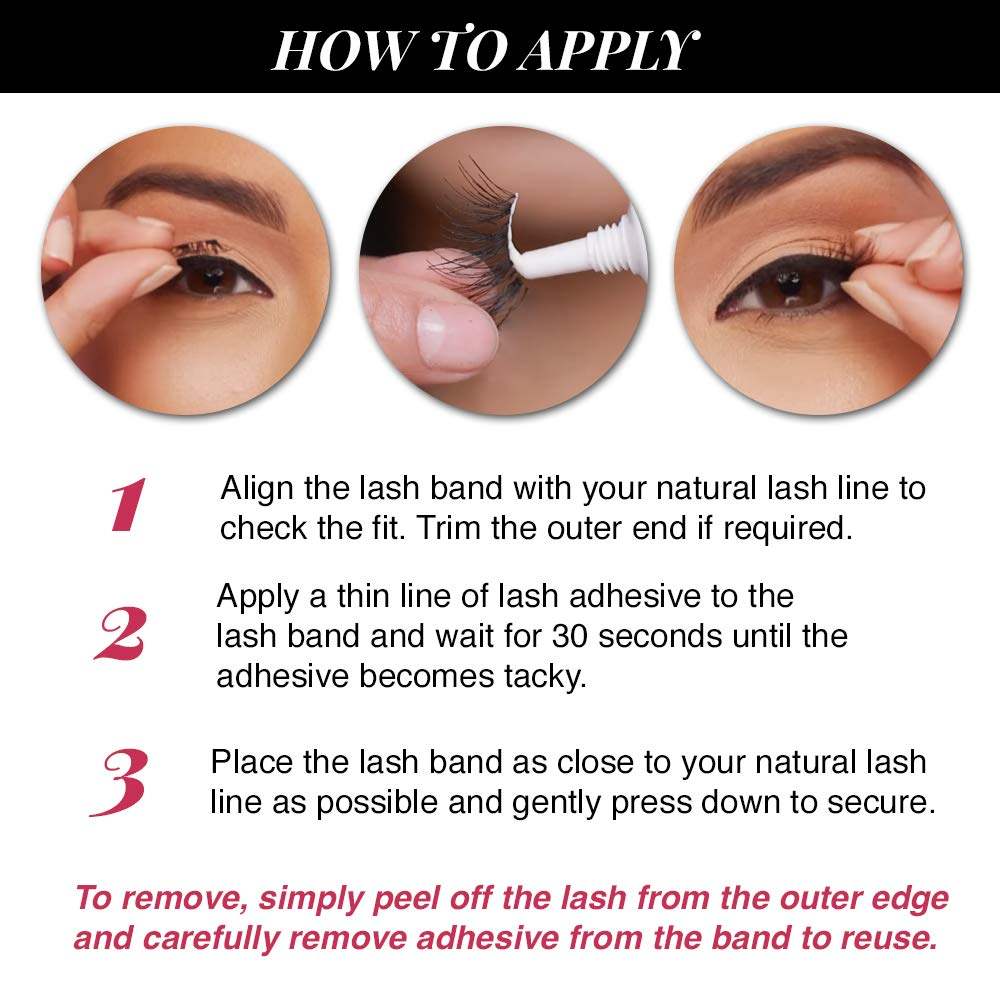 HOW TO APPLY

1 Align the lash band with your natural lash line to check the fit. Trim the outer end if required.

2 Apply a thin line of lash adhesive to the lash band and wait for 30 seconds until the adhesive becomes tacky.

3 Place the lash band as close to your natural lash line as possible and gently press down to secure.

To remove, simply peel off the lash from the outer edge and carefully remove adhesive from the band to reuse.