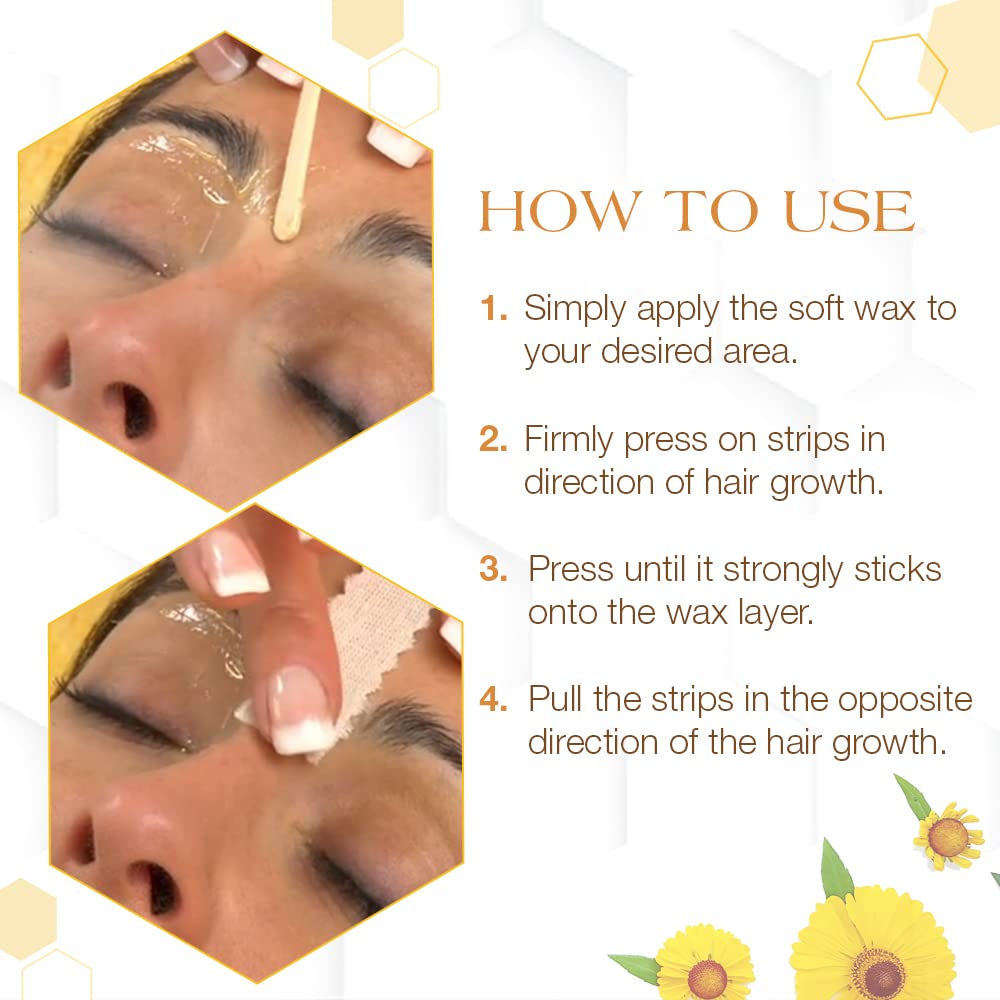 HOW TO USE

1. Simply apply the soft wax to your desired area.

2. Firmly press on strips in direction of hair growth.

3. Press until it strongly sticks onto the wax layer.

4. Pull the strips in the opposite direction of the hair growth.